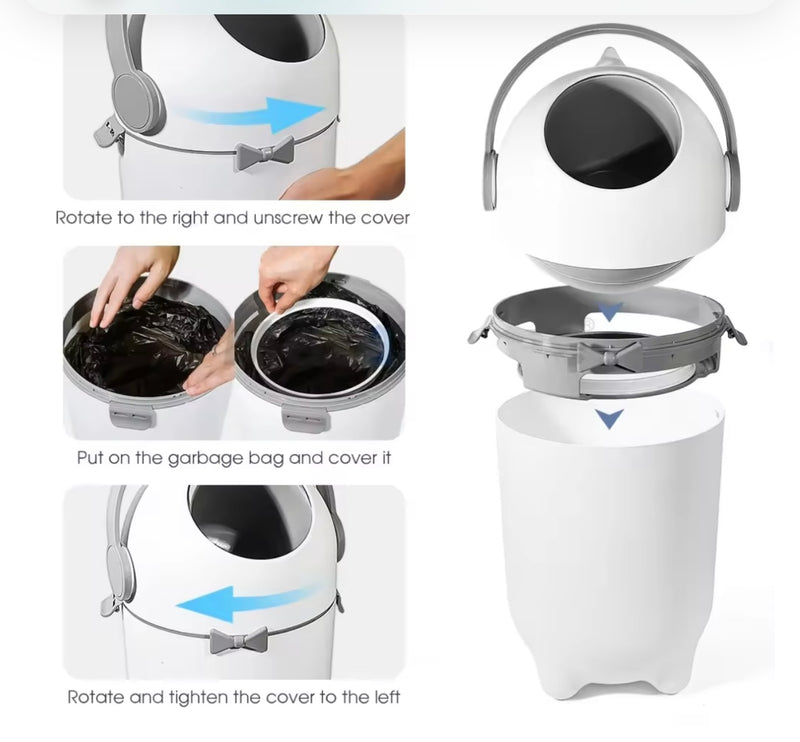 Rotate to the right and unscrew the cover

Put on the garbage bag and cover it

Rotate and tighten the cover to the left